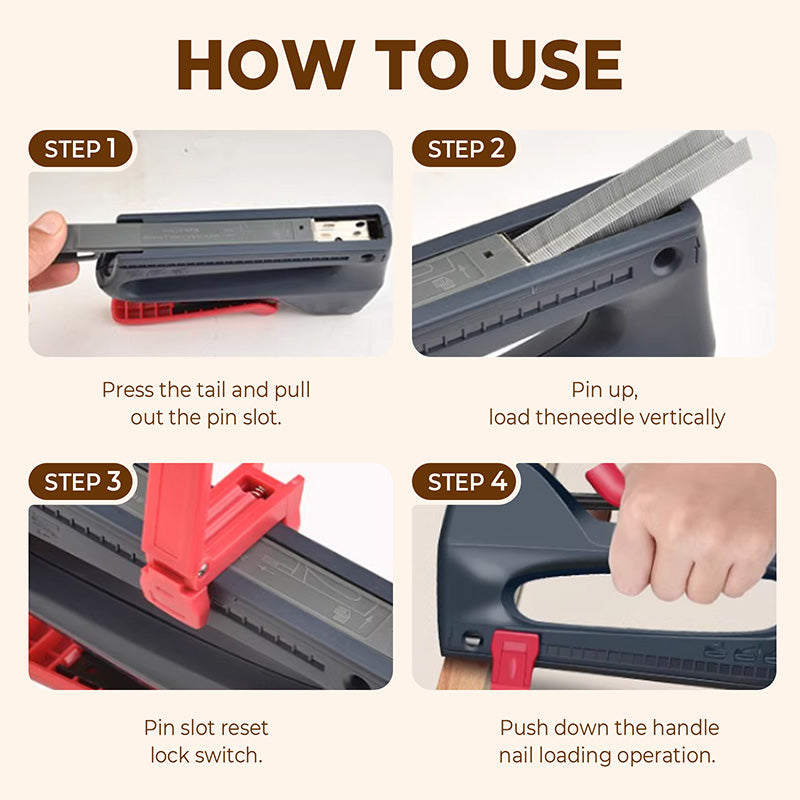 HOW TO USE

STEP 1

Press the tail and pull out the pin slot.

STEP 2

Pin up, load theneedle vertically

STEP 3

Pin slot reset lock switch.

STEP 4

Push down the handle nail loading operation.